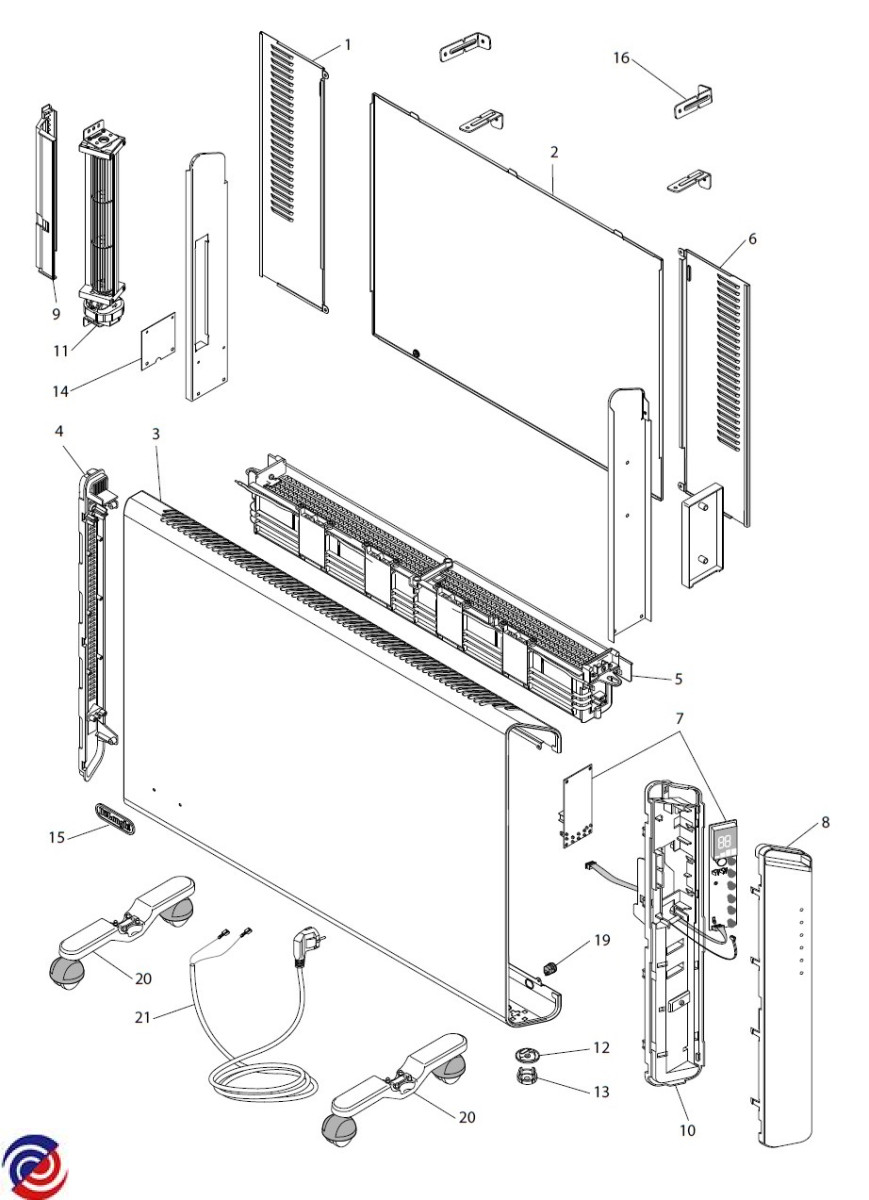 1
16
2
6
9
11
14
4
3
5
7
8
15
19
20
21
12
13
20
10